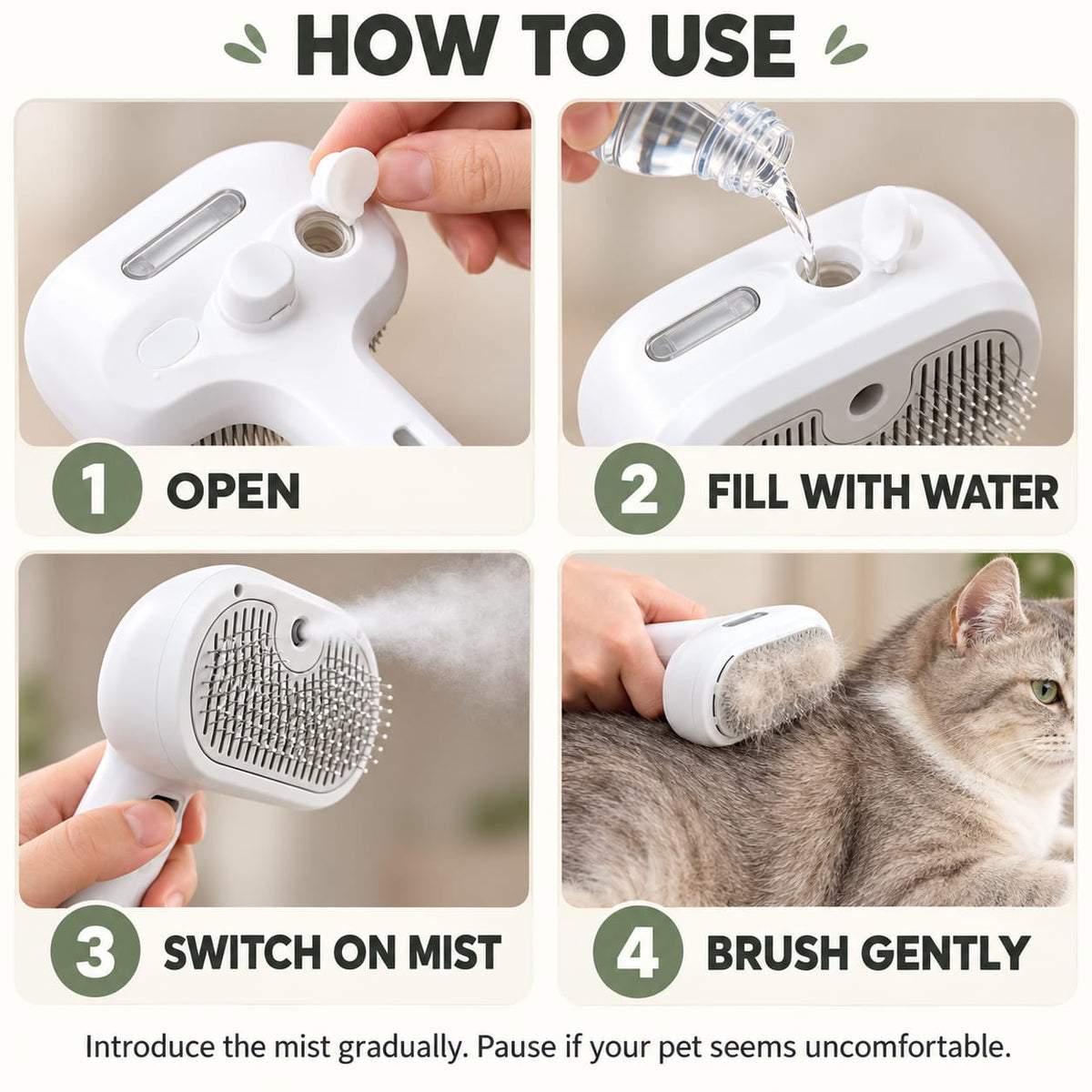 HOW TO USE

1 OPEN

2 FILL WITH WATER

3 SWITCH ON MIST

4 BRUSH GENTLY

Introduce the mist gradually. Pause if your pet seems uncomfortable.